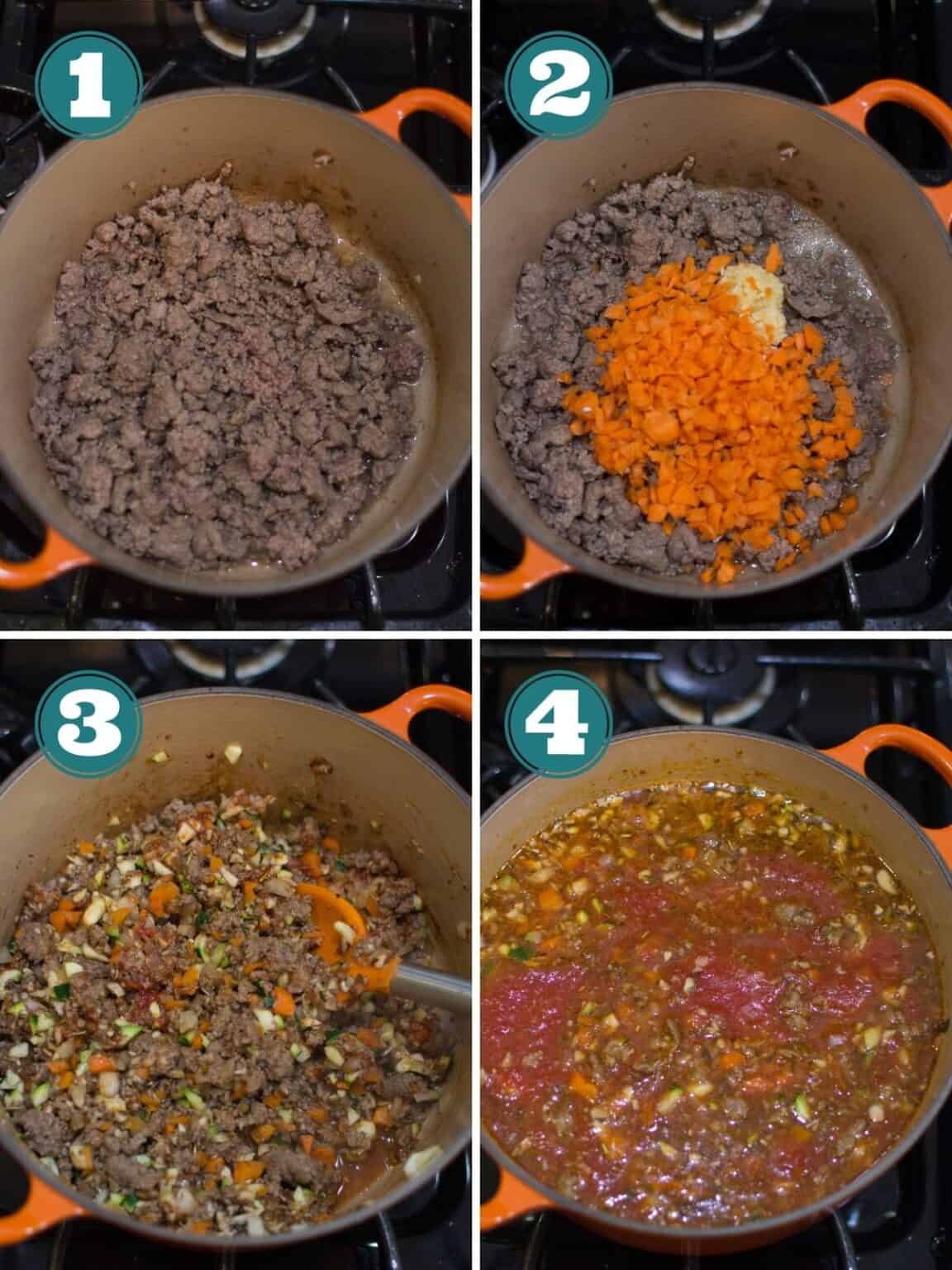 1

2

3

4