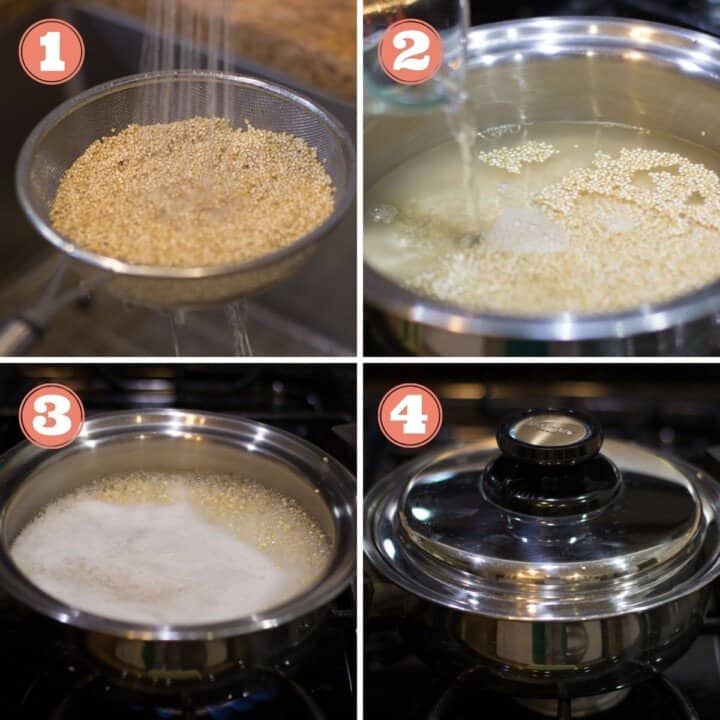 1

2

3

4