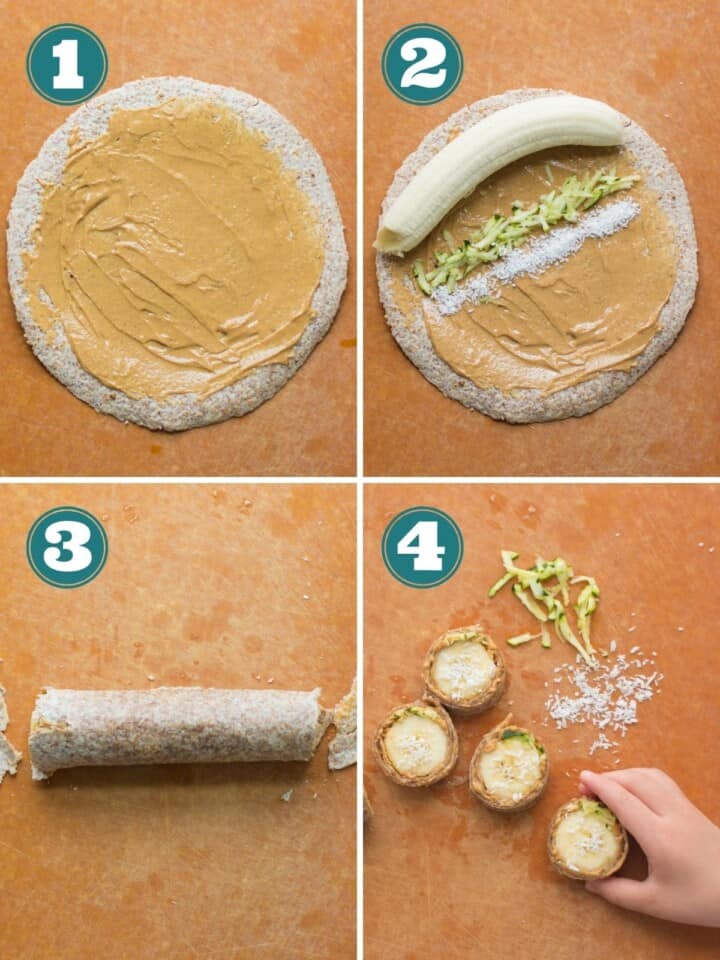 1

2

3

4