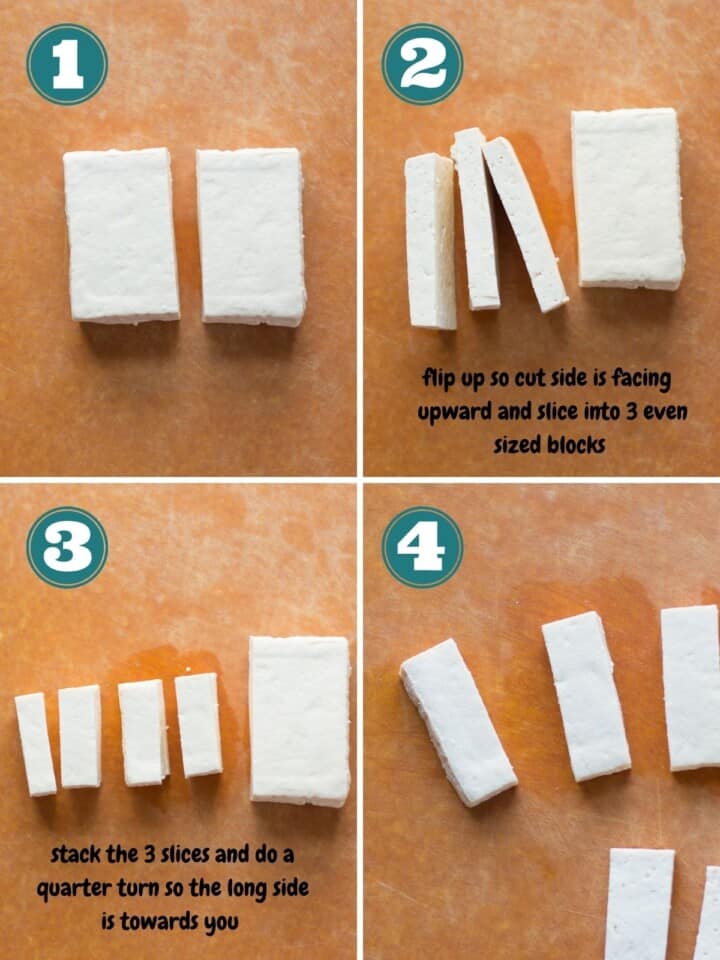 1

2

flip up so cut side is facing upward and slice into 3 even sized blocks

3

stack the 3 slices and do a quarter turn so the long side is towards you

4