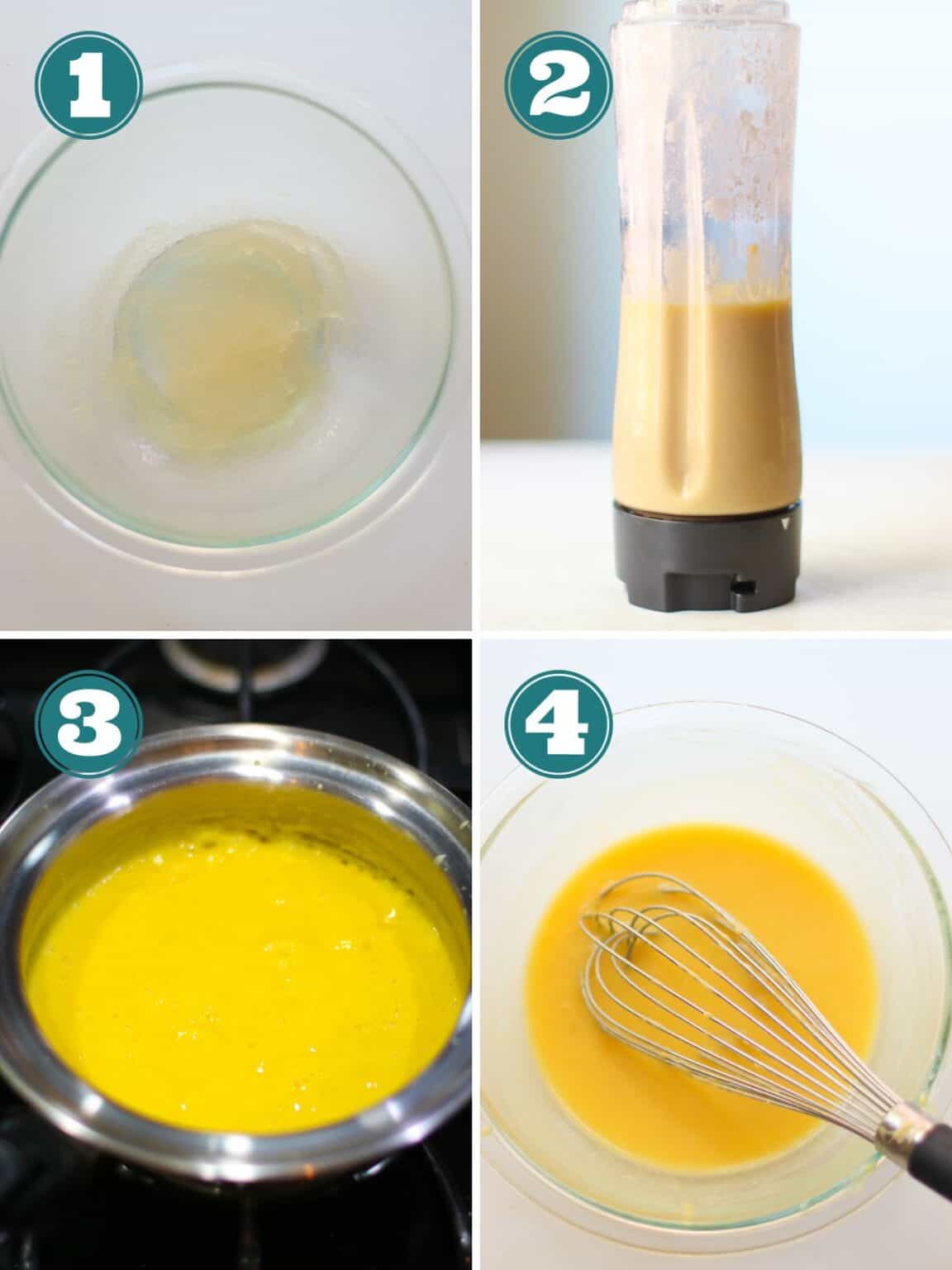 1

2

3

4