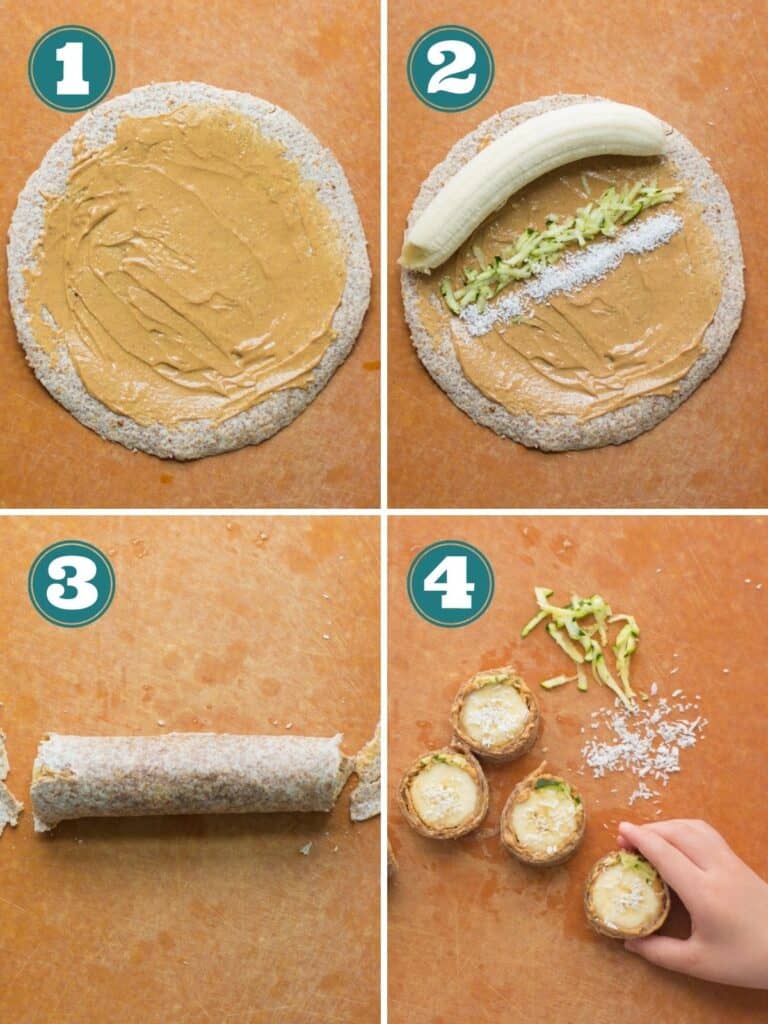 1

2

3

4